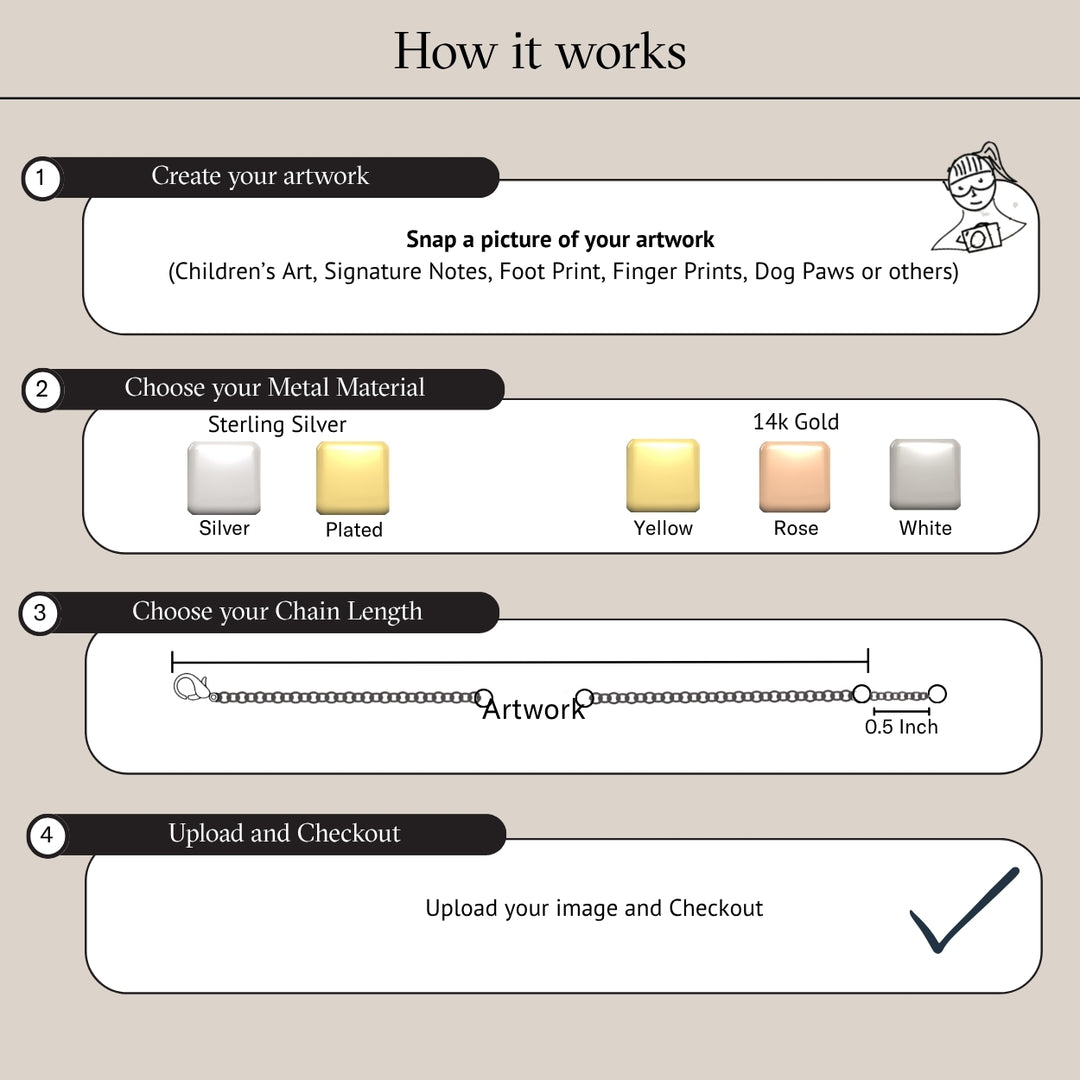 How it works

1 Create your artwork

Snap a picture of your artwork
(Children's Art, Signature Notes, Foot Print, Finger Prints, Dog Paws or others)

2 Choose your Metal Material

Sterling Silver
Silver
Plated

14k Gold
Yellow
Rose
White

3 Choose your Chain Length

Artwork
0.5 Inch

4 Upload and Checkout

Upload your image and Checkout